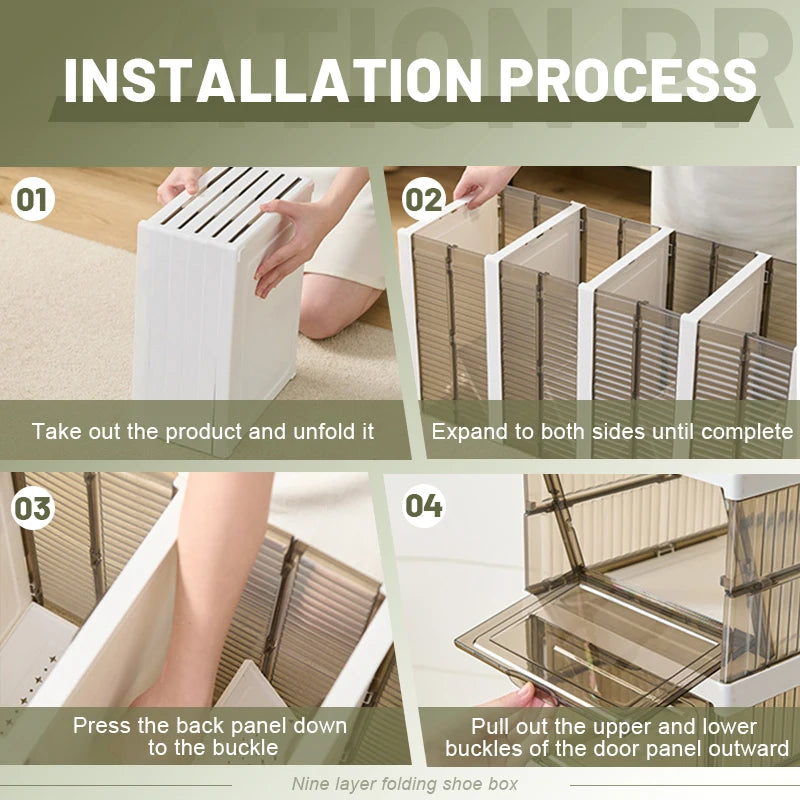 INSTALLATION PROCESS

01

Take out the product and unfold it

02

Expand to both sides until complete

03

Press the back panel down to the buckle

04

Pull out the upper and lower buckles of the door panel outward

Nine layer folding shoe box