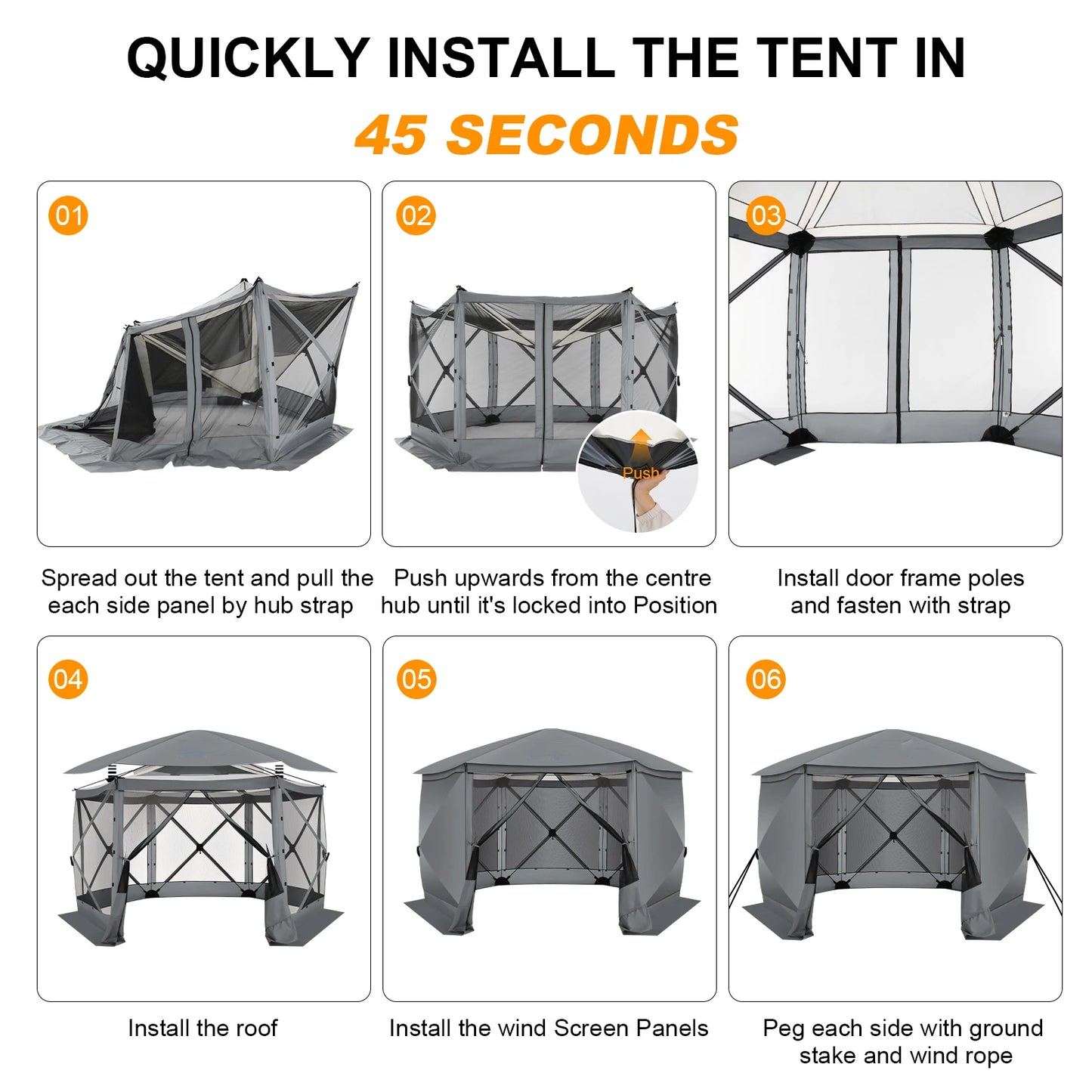 QUICKLY INSTALL THE TENT IN

45 SECONDS

01

Spread out the tent and pull the each side panel by hub strap

02

Push

Push upwards from the centre hub until it's locked into Position

03

Install door frame poles and fasten with strap

04

Install the roof

05

Install the wind Screen Panels

06

Peg each side with ground stake and wind rope